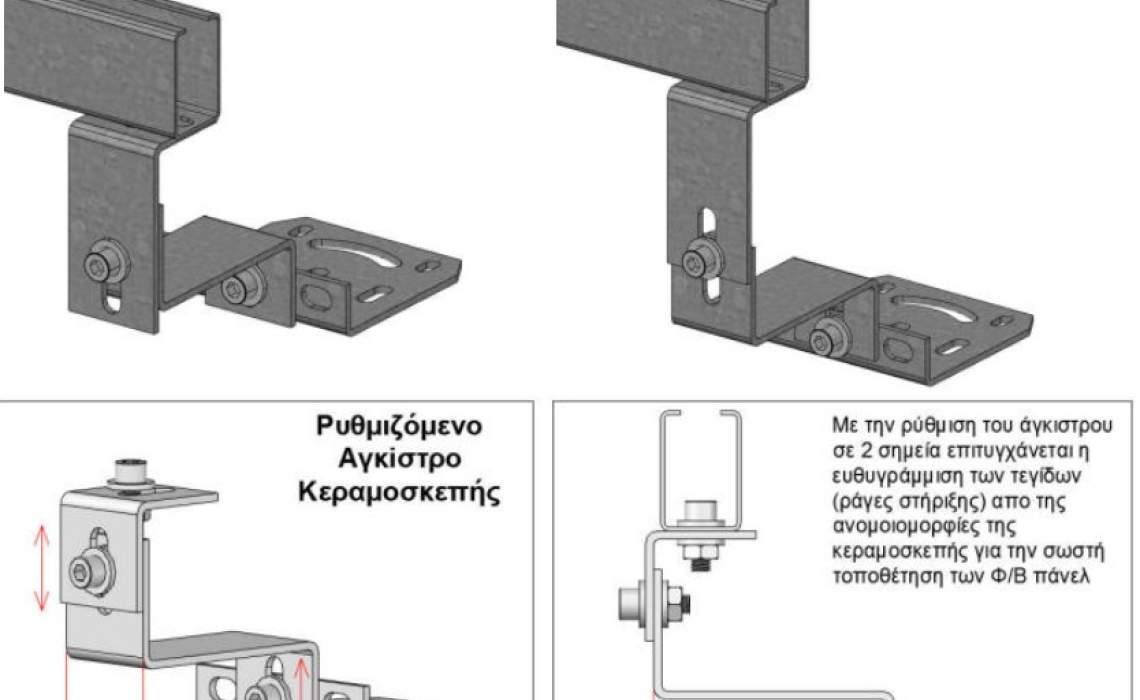 Ρυθμιζόμενο Αγκίστρο Κεραμοσκεπής

Με την ρύθμιση του άγκιστρου σε 2 σημεία επιτυγχάνεται η ευθυγράμμιση των τεγίδων (ράγες στήριξης) απο της ανομοιομορφίες της κεραμοσκεπής για την σωστή τοποθέτηση των Φ/Β πάνελ